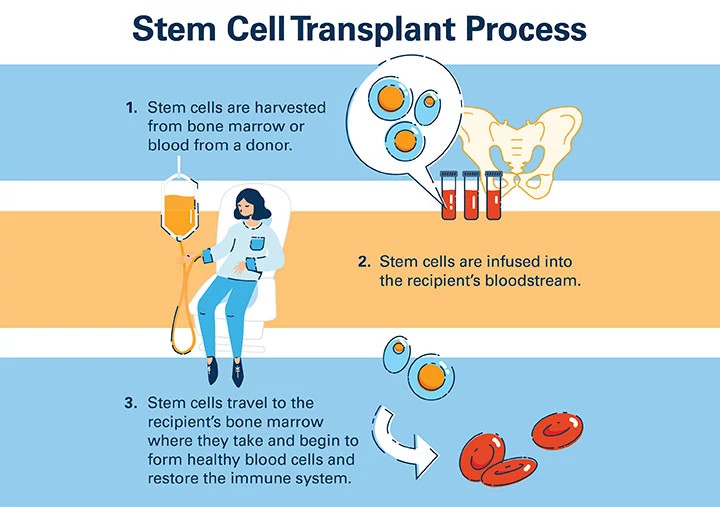 Stem Cell Transplant Process

1. Stem cells are harvested from bone marrow or blood from a donor.

2. Stem cells are infused into the recipient's bloodstream.

3. Stem cells travel to the recipient's bone marrow where they take and begin to form healthy blood cells and restore the immune system.